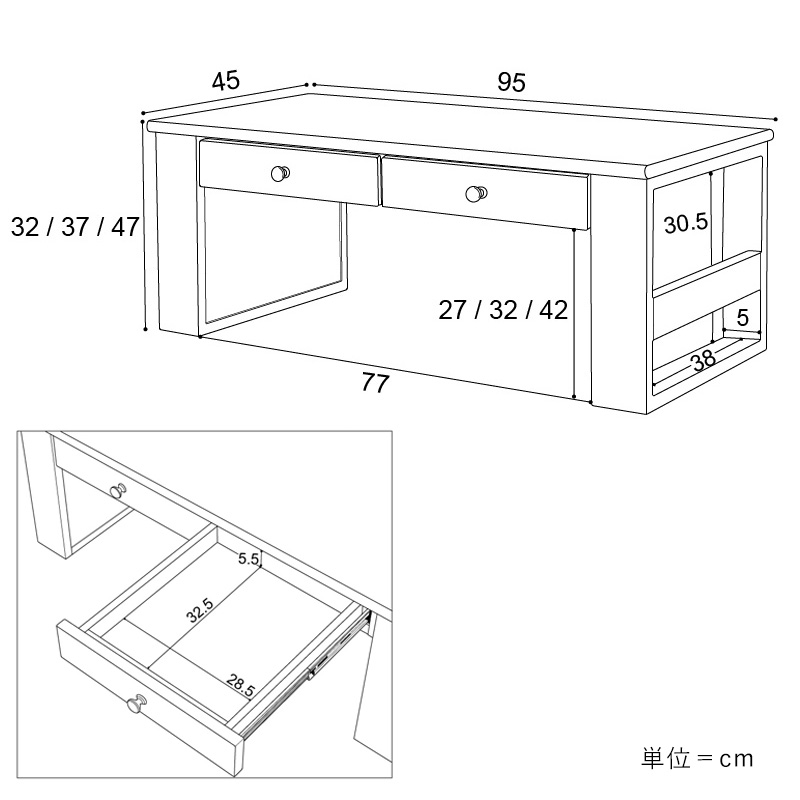 45
95
32 / 37 / 47
30.5
27 / 32 / 42
5
38
77
5.5
32.5
28.5
単位＝cm