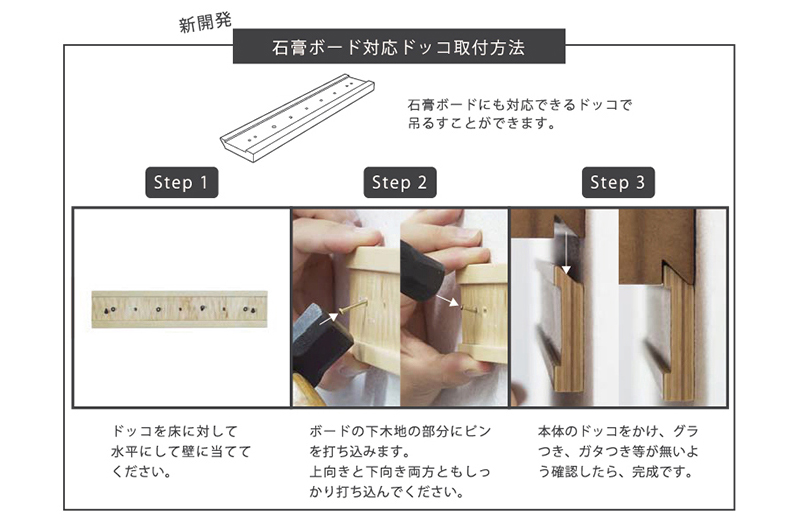 新開発

石膏ボード対応ドッコ取付方法

石膏ボードにも対応できるドッコで吊るすことができます。

Step 1

Step 2

Step 3

ドッコを床に対して水平にして壁に当ててください。

ボードの下木地の部分にピンを打ち込みます。
上向きと下向き両方ともしっかり打ち込んでください。

本体のドッコをかけ、グラつき、ガタつき等が無いよう確認したら、完成です。