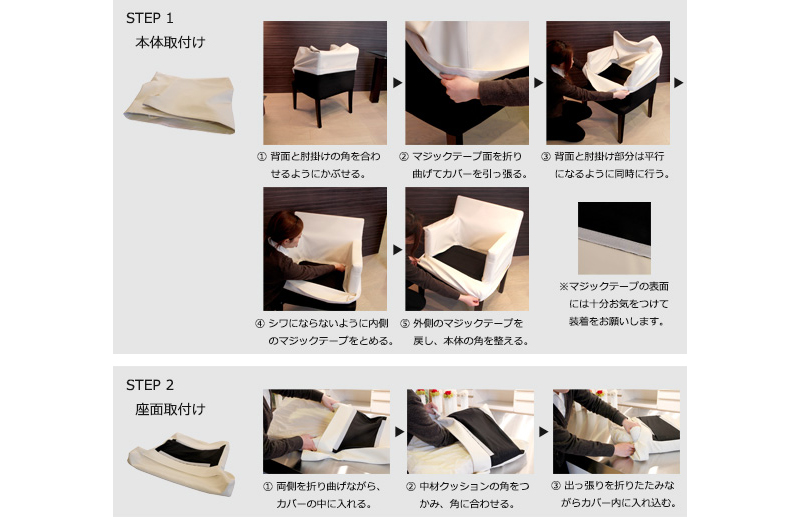 STEP 1
本体取付け

① 背面と肘掛けの角を合わせるようにかぶせる。

② マジックテープ面を折り曲げてカバーを引っ張る。

③ 背面と肘掛け部分は平行になるように同時に行う。

④ シワにならないように内側のマジックテープをとめる。

⑤ 外側のマジックテープを戻し、本体の角を整える。

※マジックテープの表面には十分お気をつけて装着をお願いします。

STEP 2
座面取付け

① 両側を折り曲げながら、カバーの中に入れる。

② 中材クッションの角をつかみ、角に合わせる。

③ 出っ張りを折りたたみながらカバー内に入れ込む。